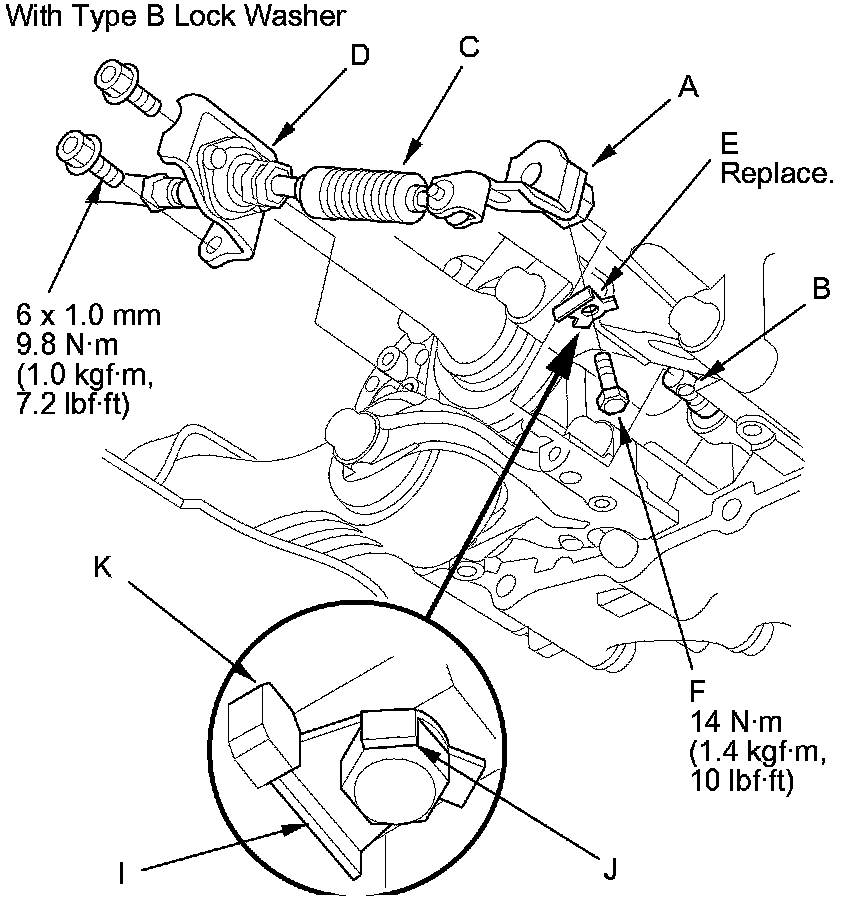 With Type B Lock Washer

D

C

A

E
Replace.

B

6 x 1.0 mm
9.8 N·m
(1.0 kgf·m,
7.2 lbf·ft)

K

F
14 N·m
(1.4 kgf·m,
10 lbf·ft)

I

J