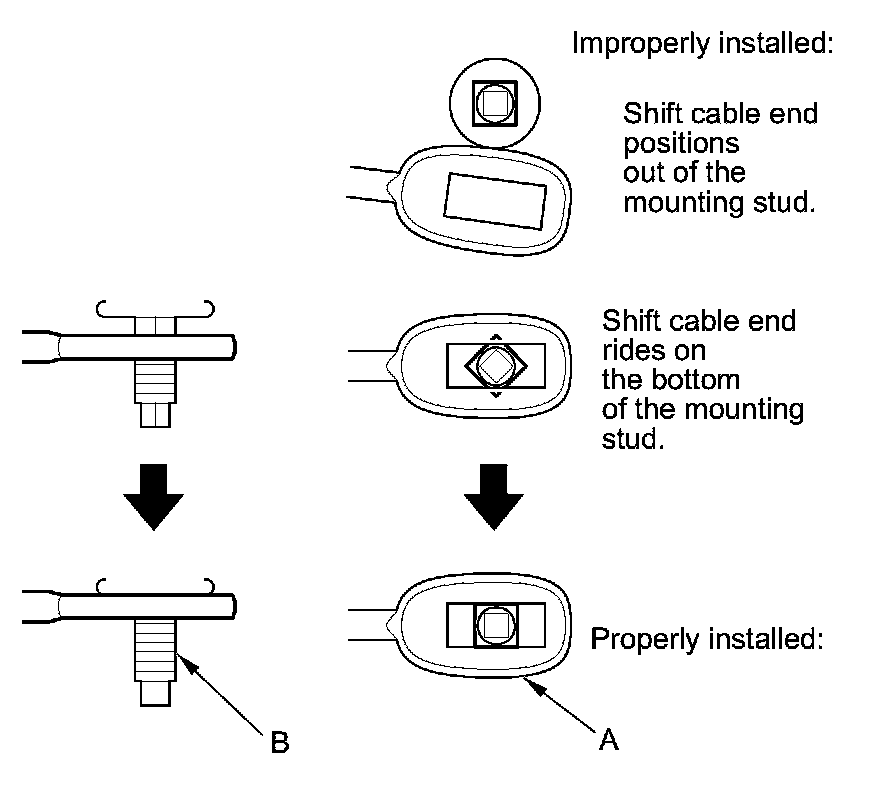 Improperly installed:

Shift cable end positions out of the mounting stud.

Shift cable end rides on the bottom of the mounting stud.

Properly installed:

B

A