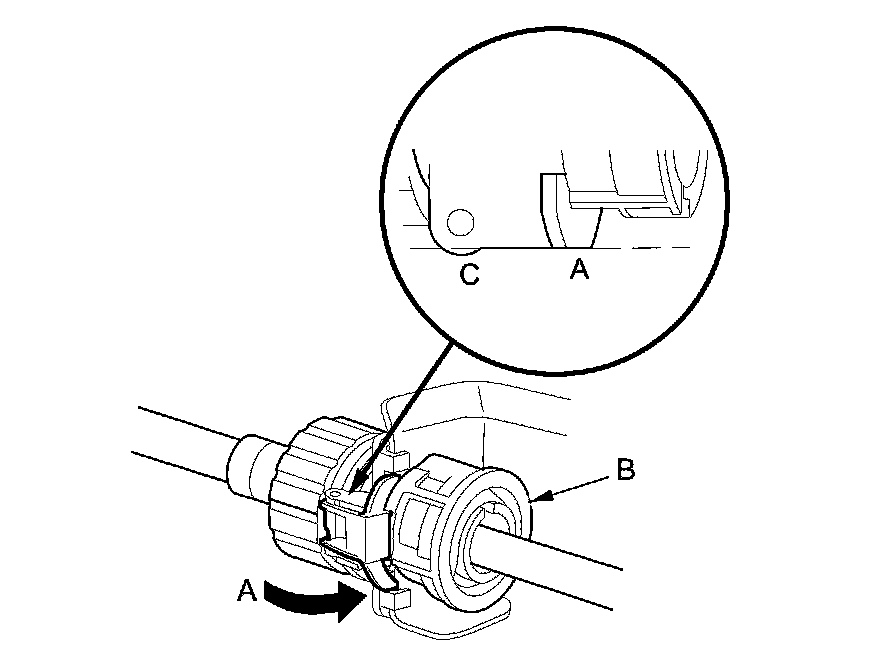 C
A
B
A