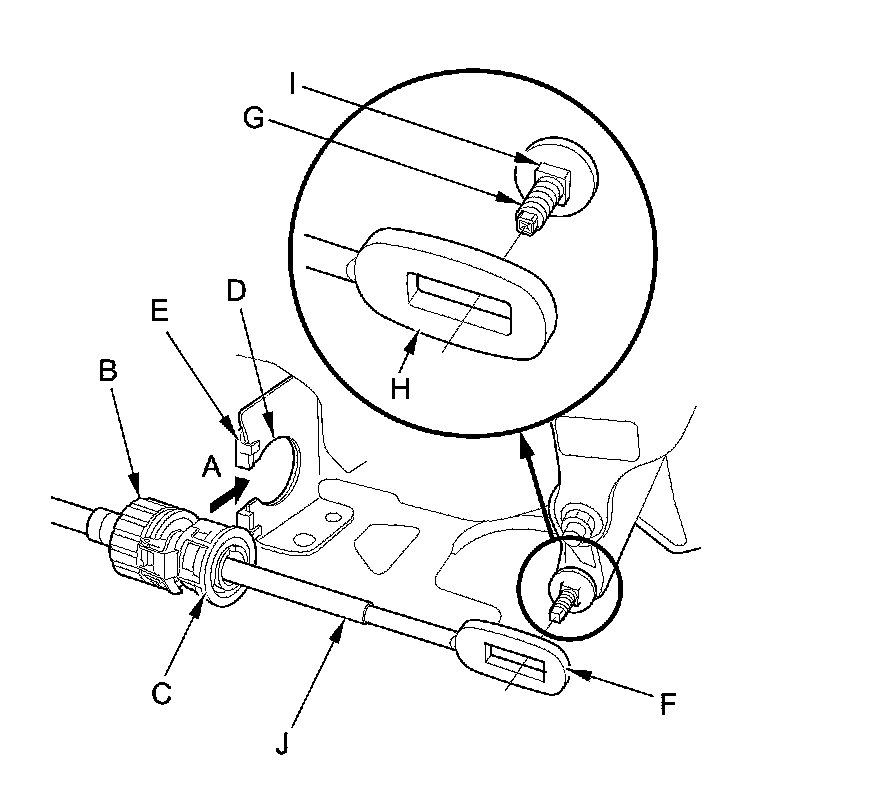 I
G
D
E
B
A
H
C
J
F