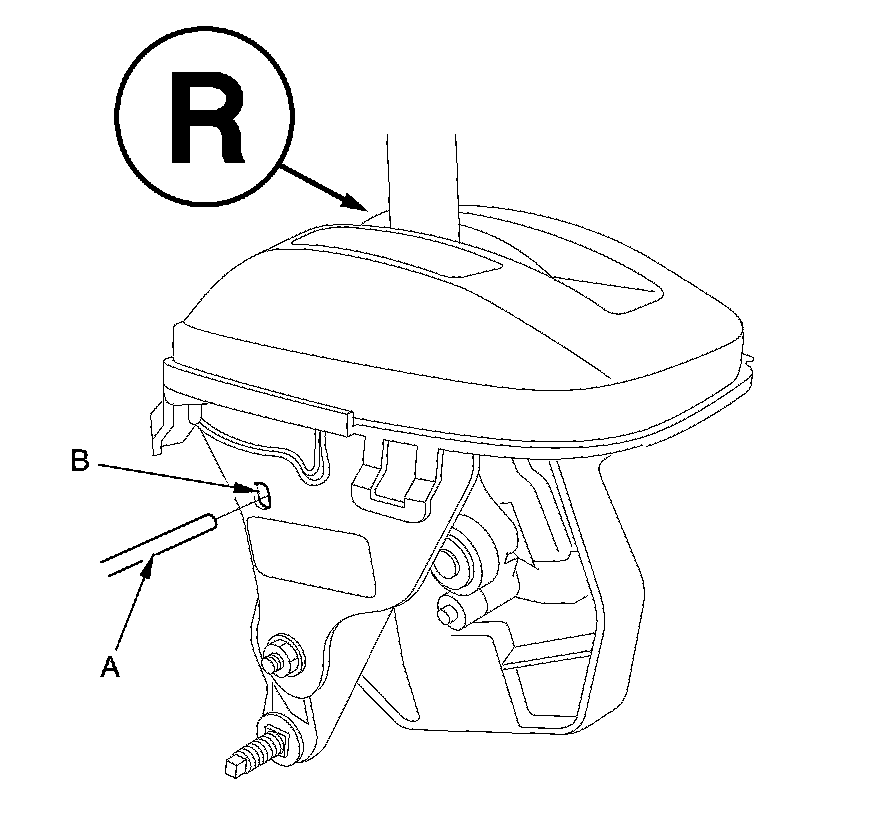 R

B

A