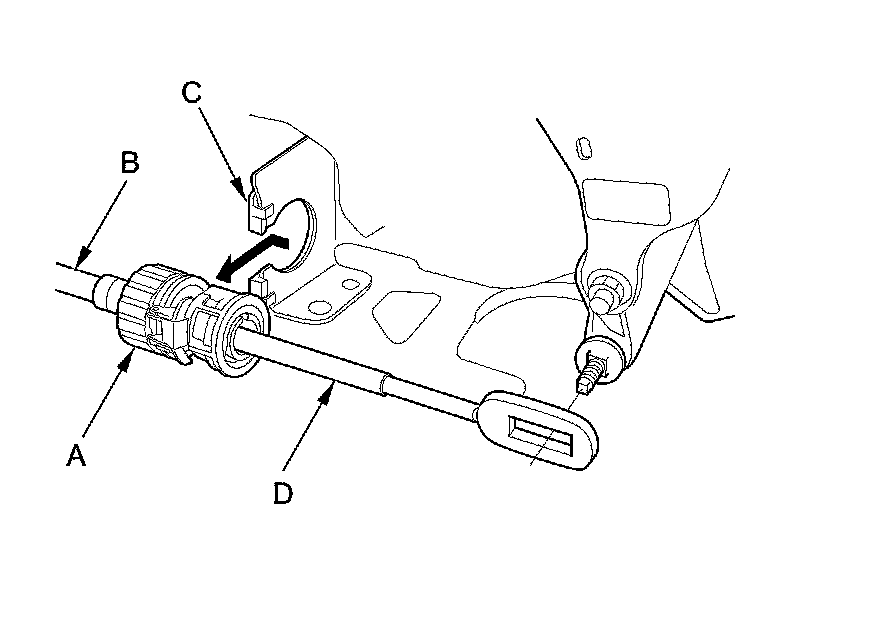 C
B
A
D