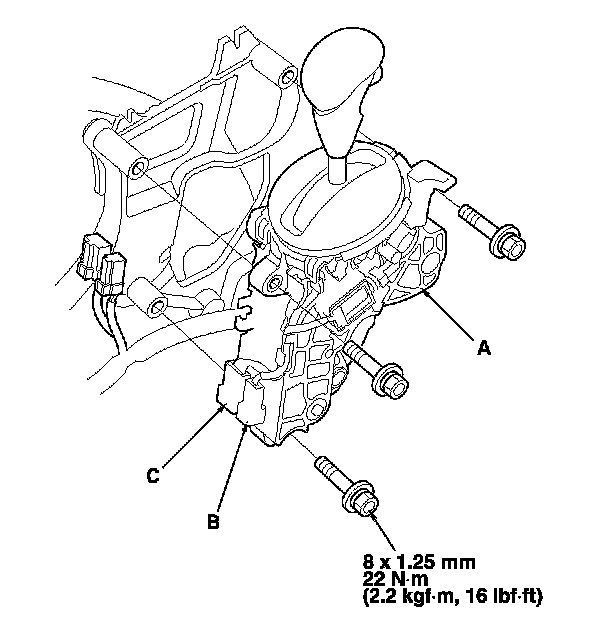 A

C

B

8 x 1.25 mm
22 N·m
(2.2 kgf·m, 16 lbf·ft)