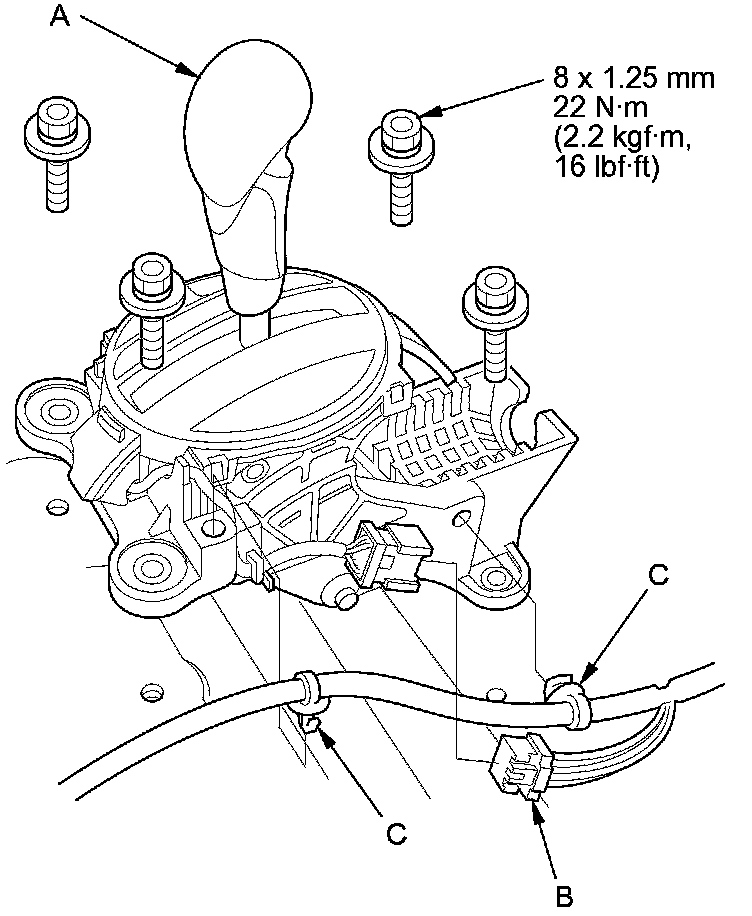 A

8 x 1.25 mm
22 N·m
(2.2 kgf·m,
16 lbf·ft)

C

C

B