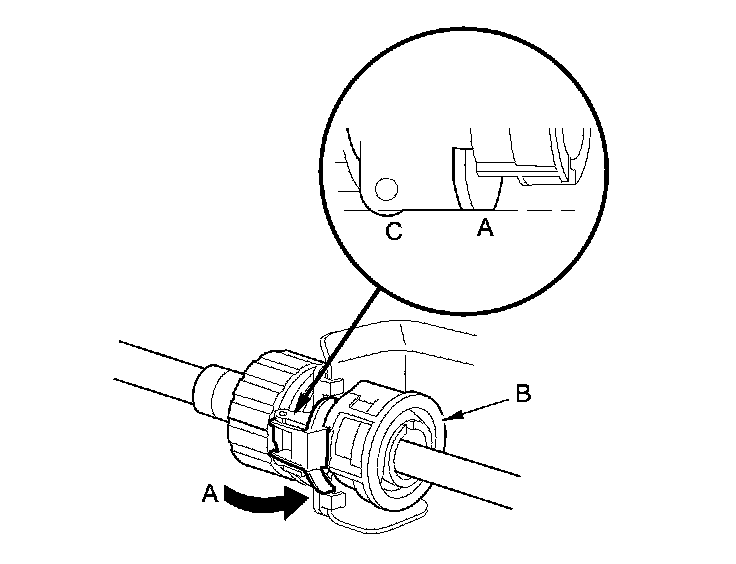 C
A
B
A