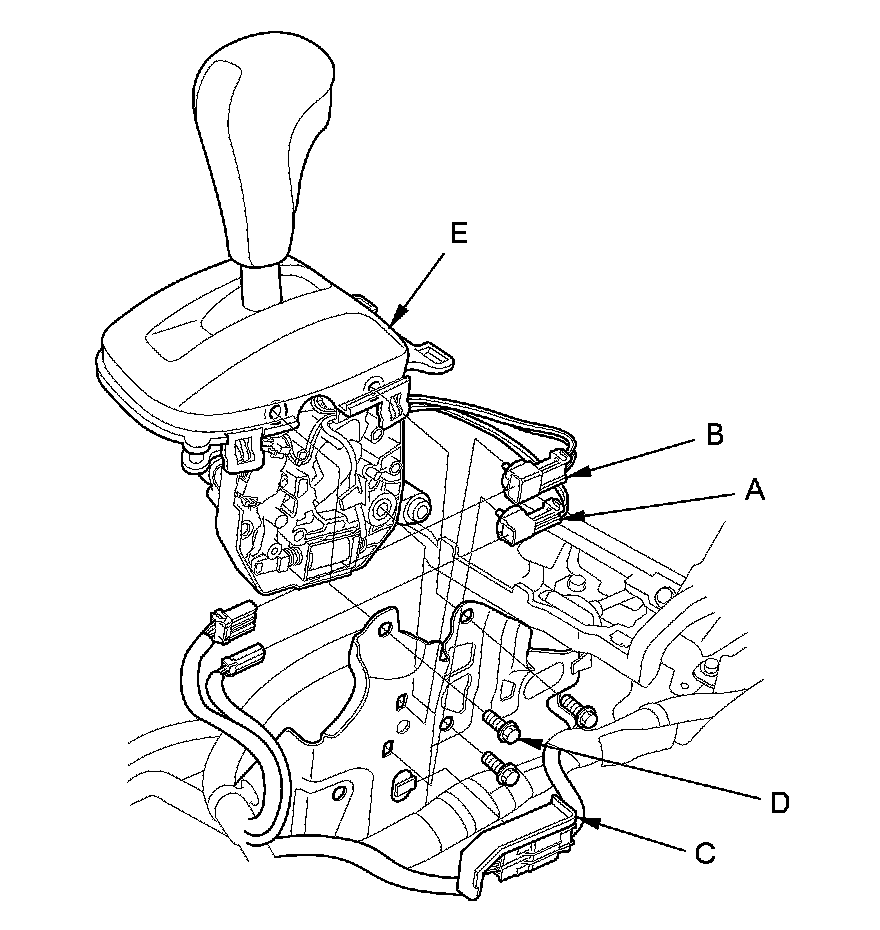 E
B
A
D
C