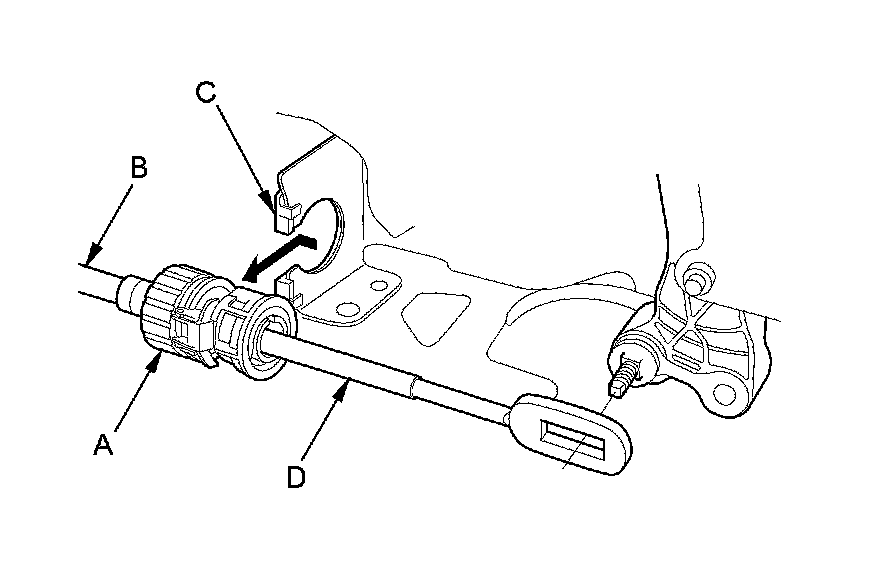 C
B
A
D