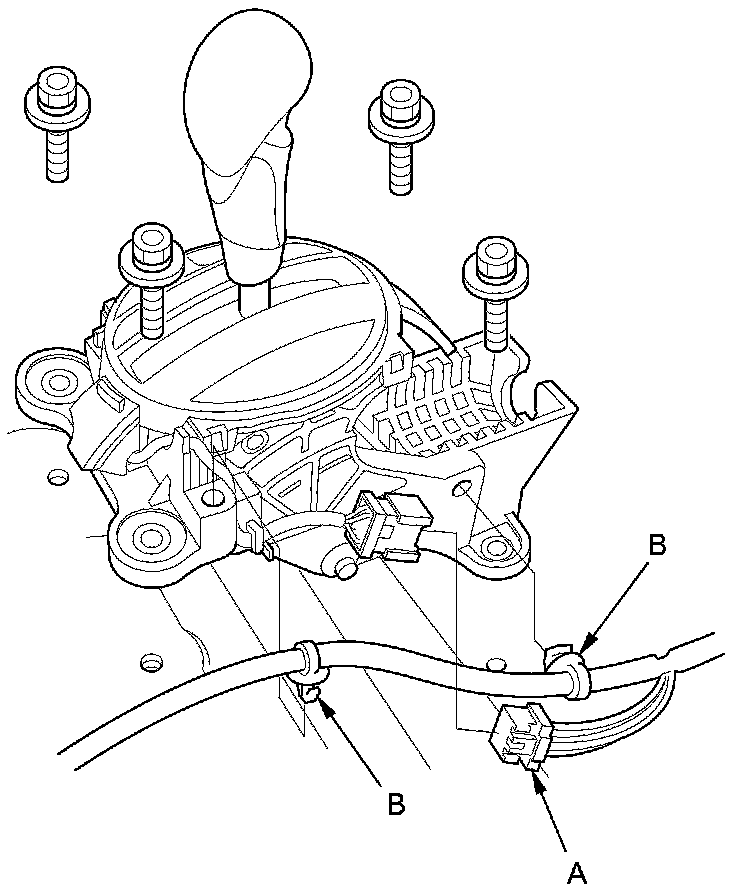 B
B
A