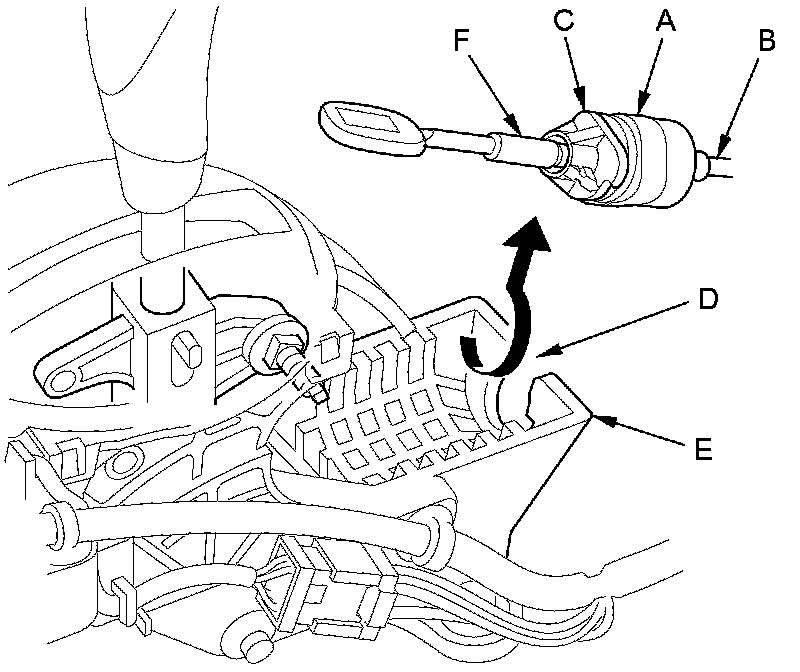 F
C
A
B
D
E