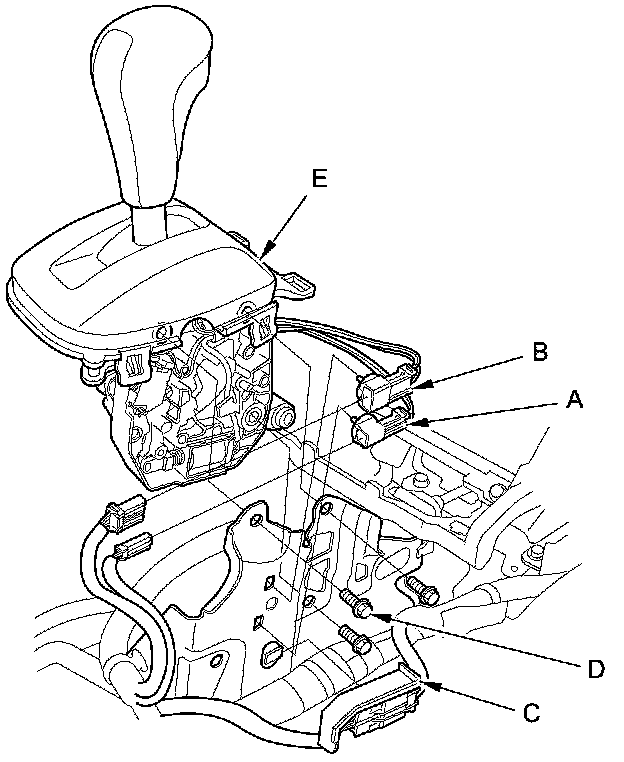 E
B
A
D
C