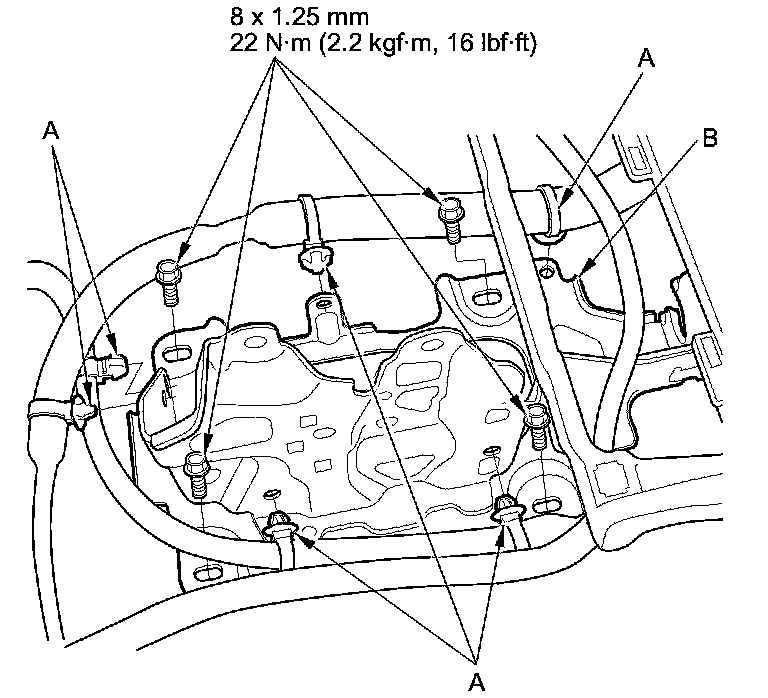 8 x 1.25 mm
22 N·m (2.2 kgf·m, 16 lbf·ft)

A

A

B

A