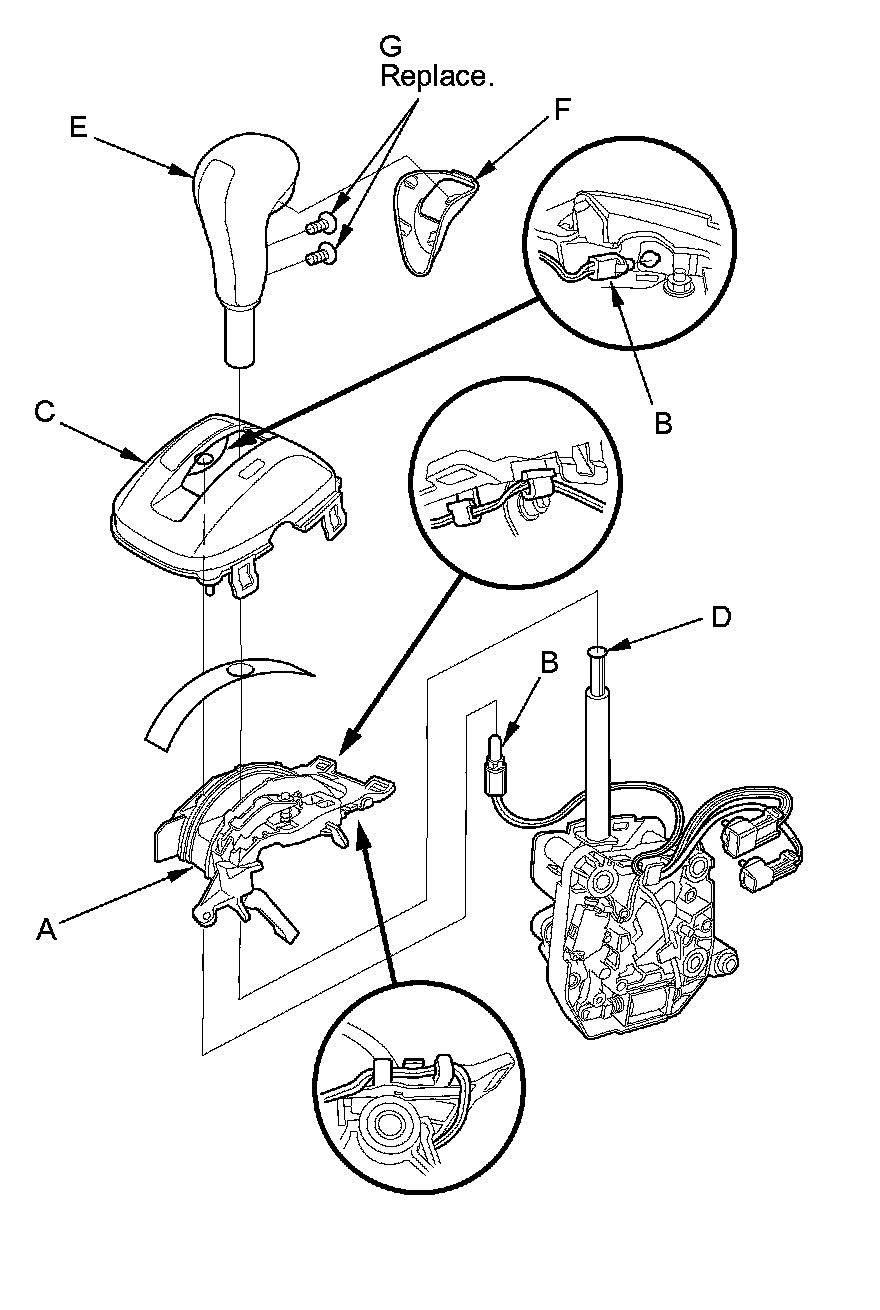 G
Replace.
E
F
B
C
D
B
A