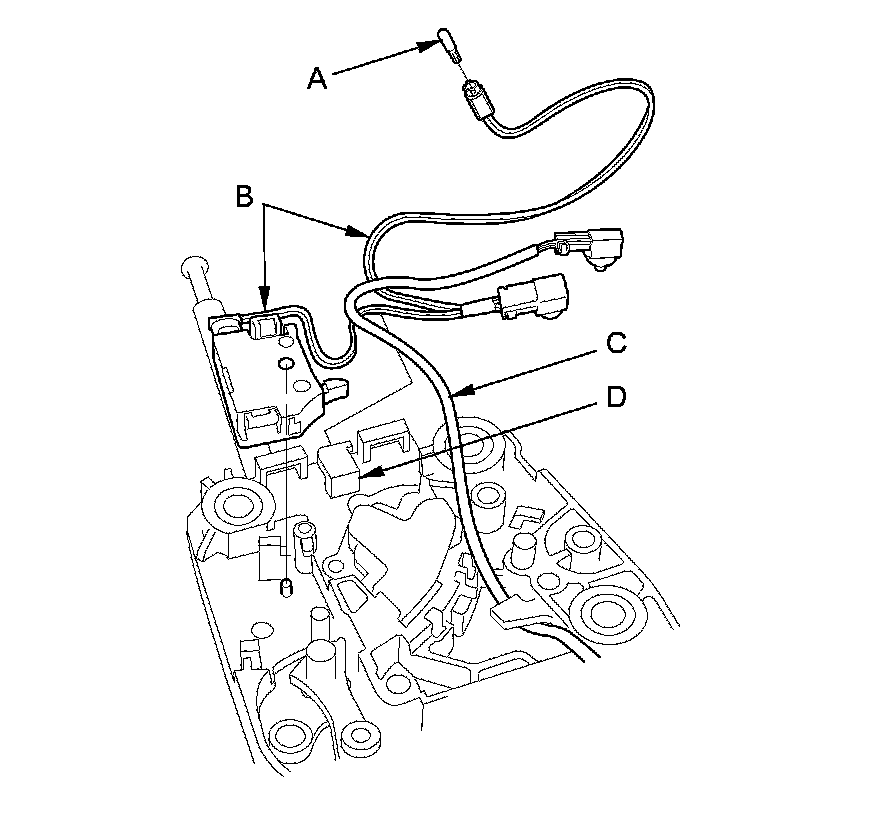 A
B
C
D