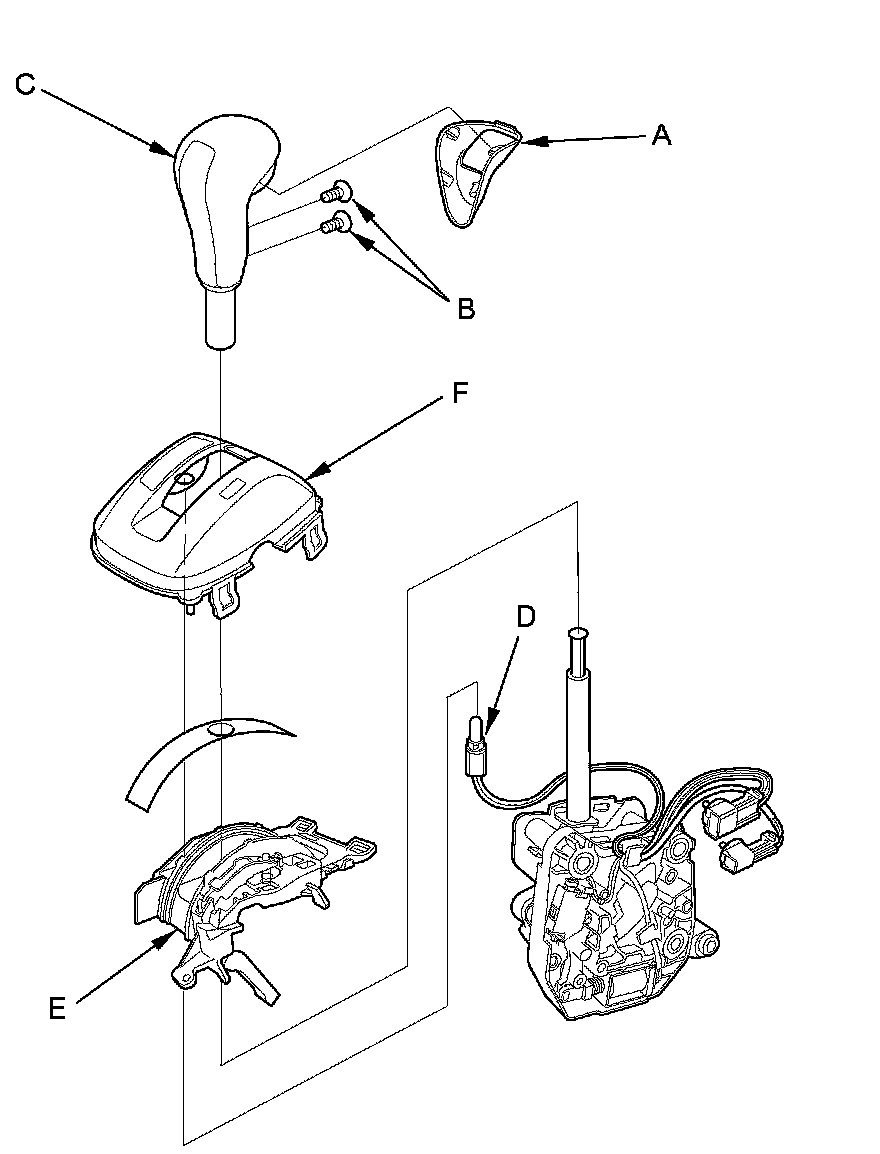 C
A
B
F
D
E