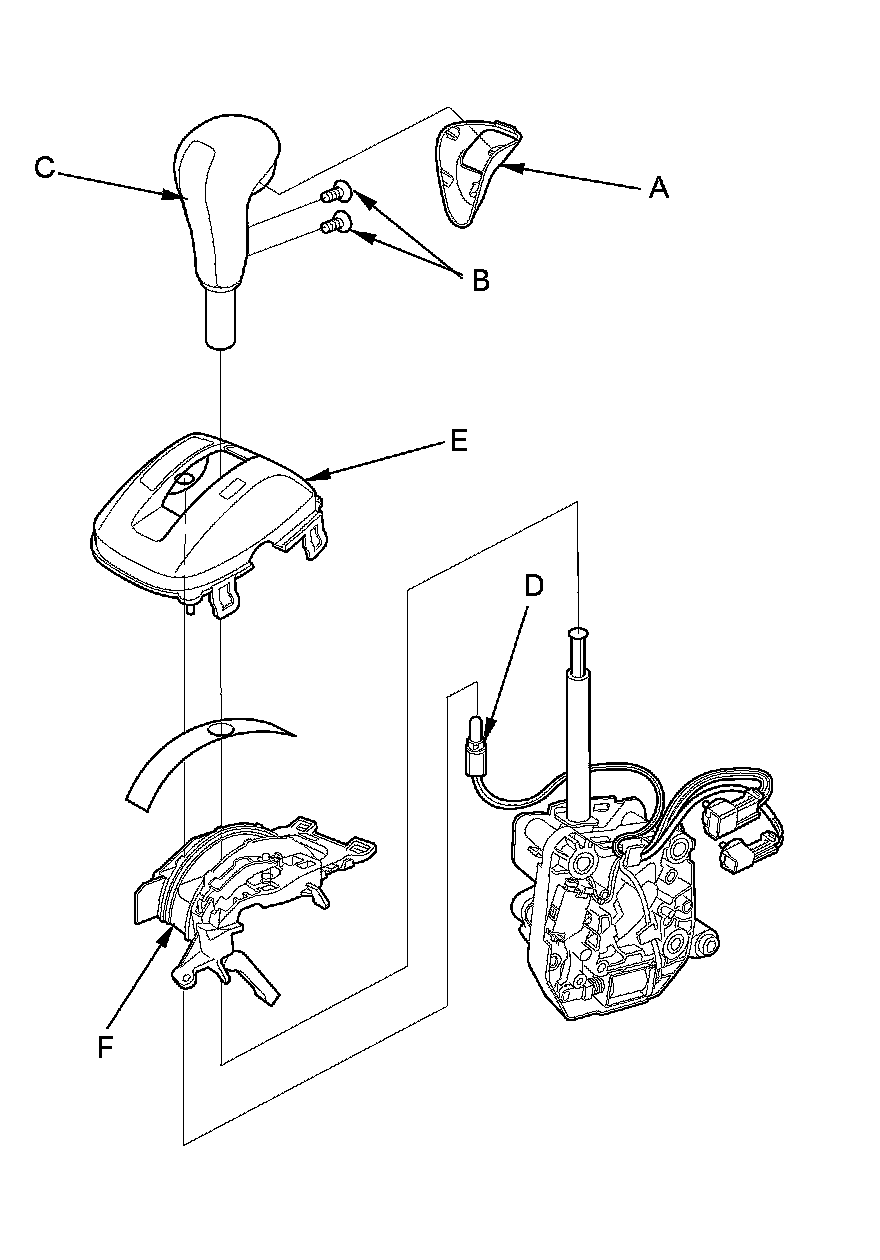 C
A
B
E
D
F