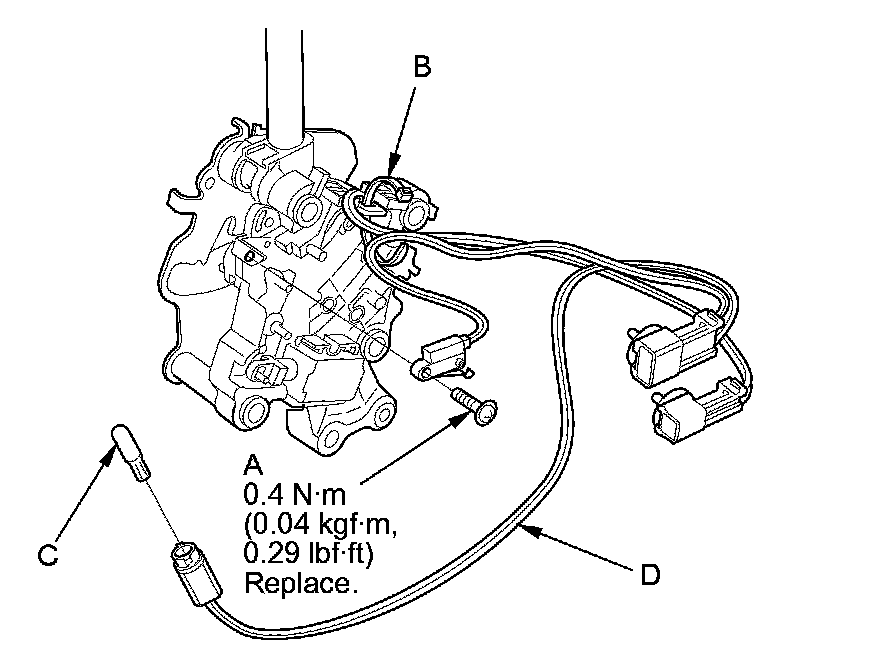 B

A
0.4 N·m
(0.04 kgf·m,
0.29 lbf·ft)
Replace.

C

D