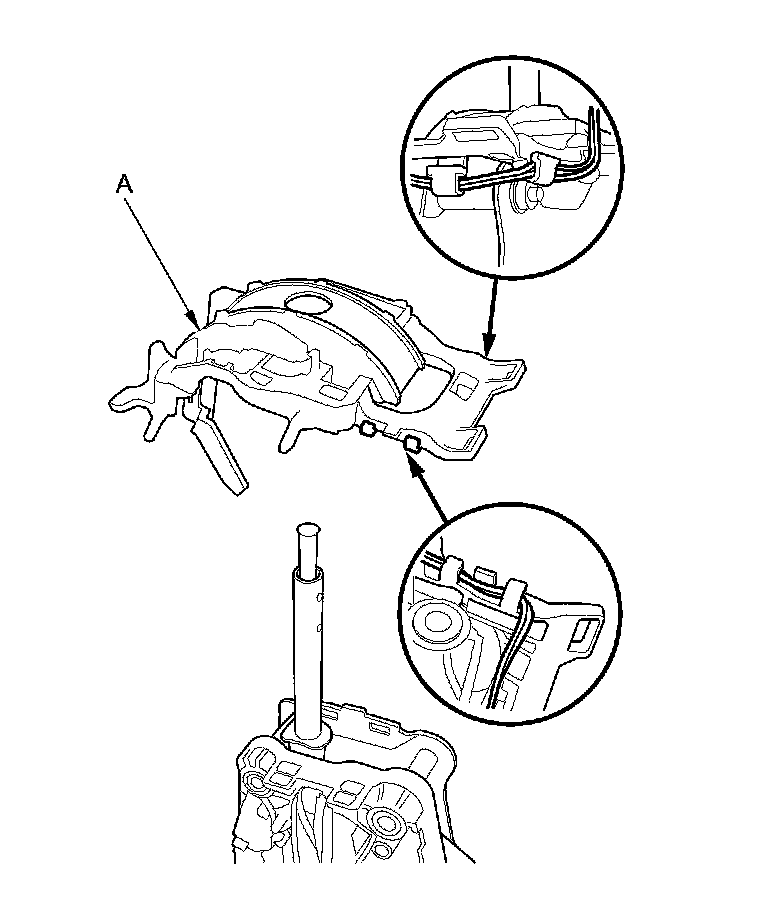 A