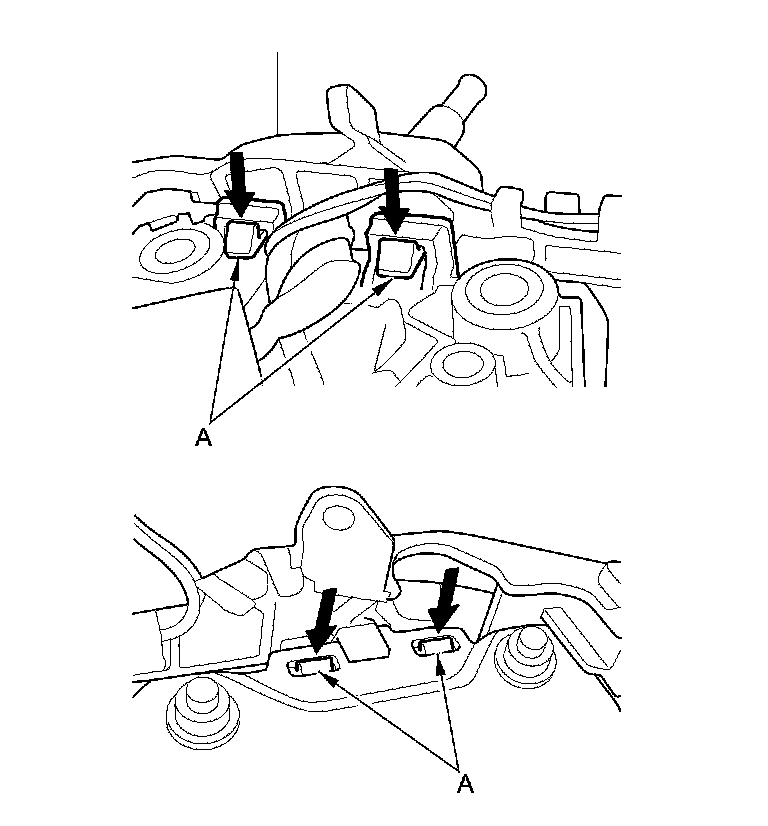 A

A