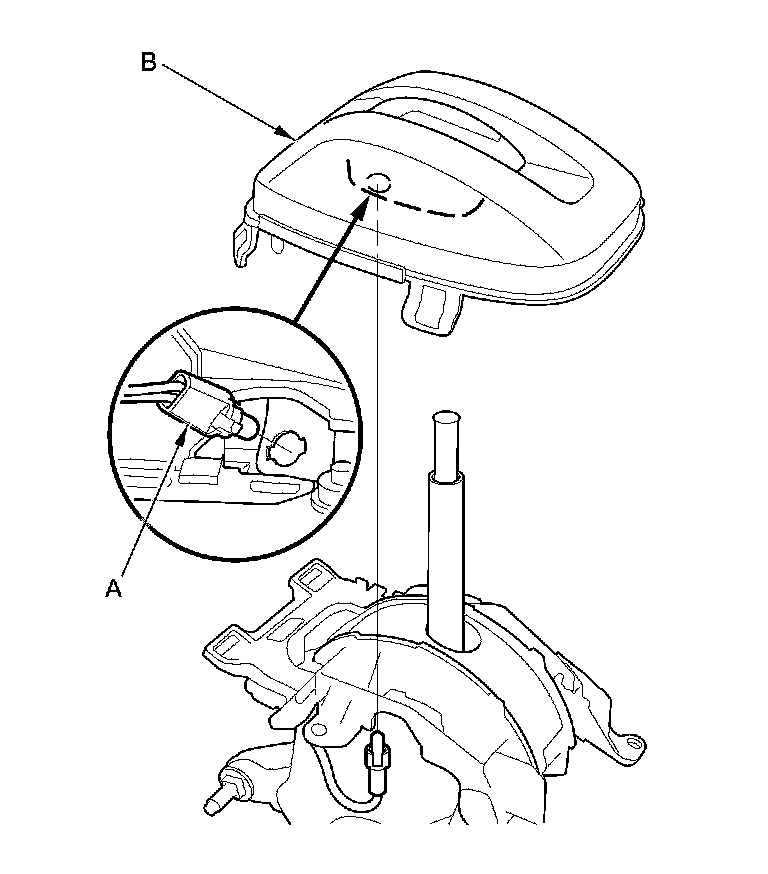 B

A