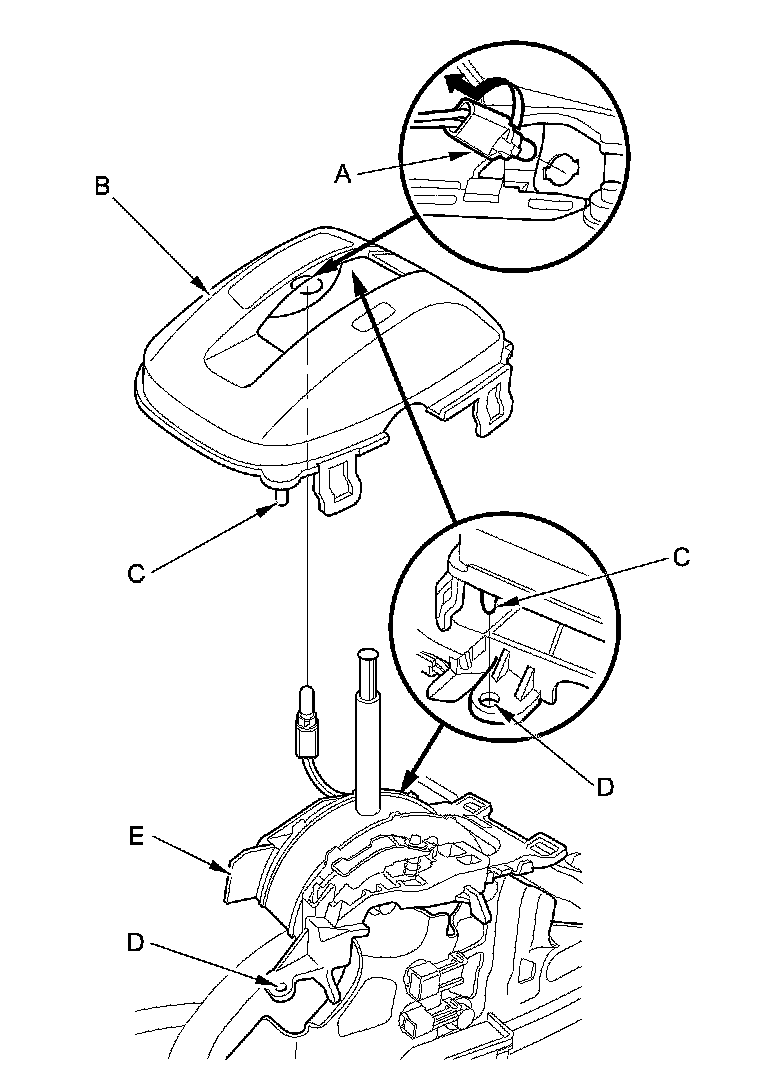 A
B
C
C
D
E
D