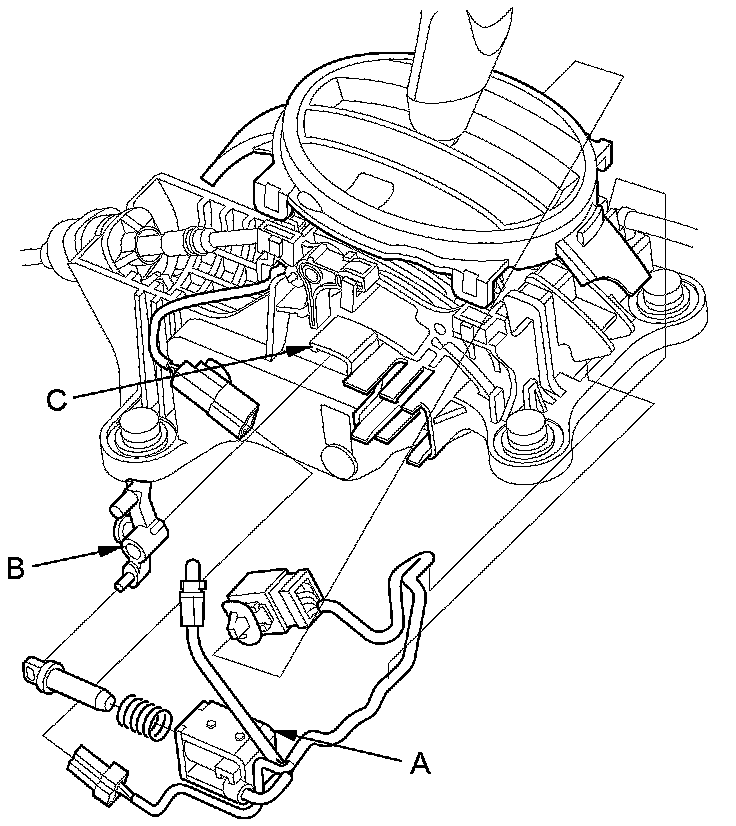 C

B

A