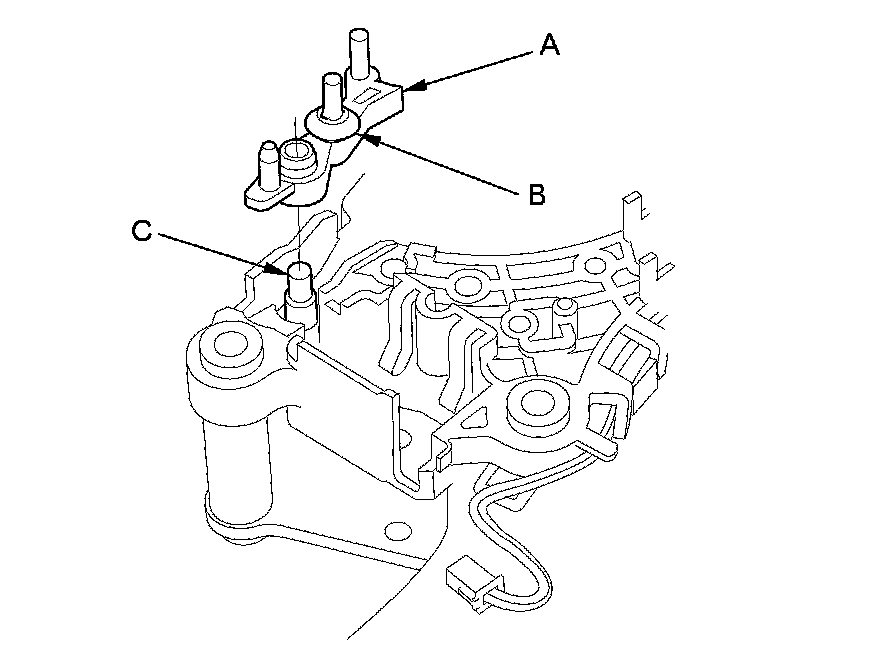 A
B
C