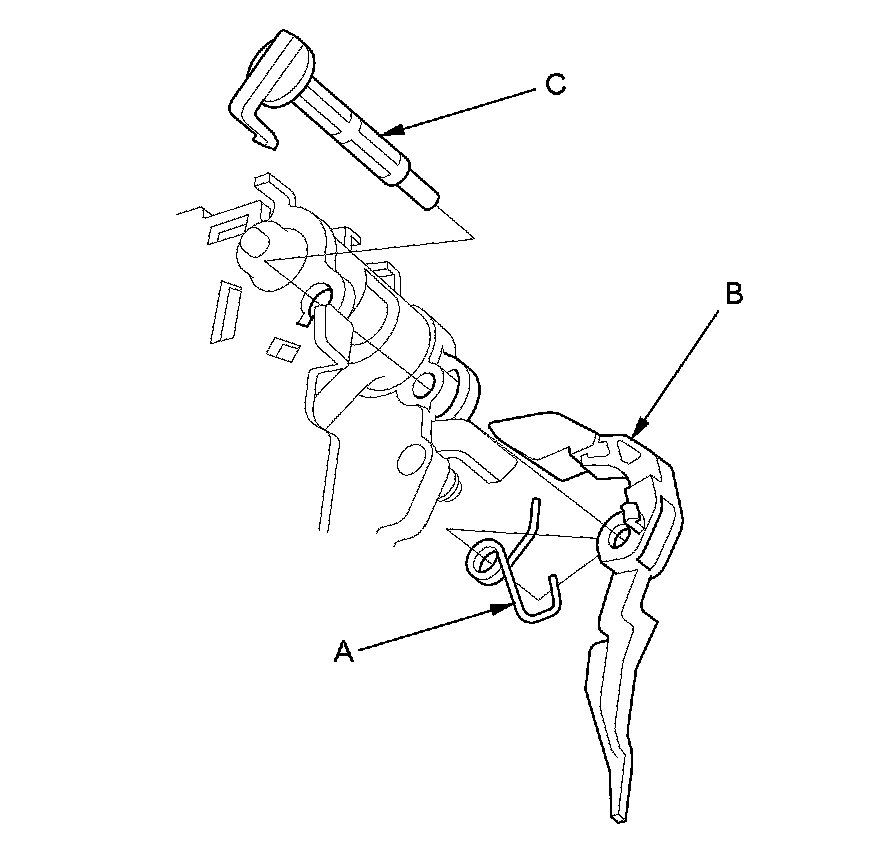 C

B

A