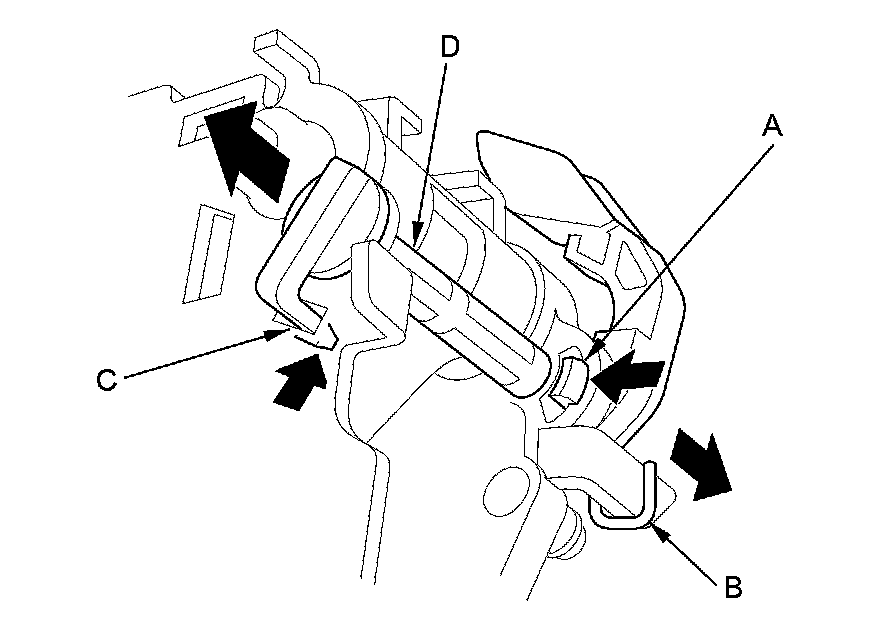 D
A
C
B