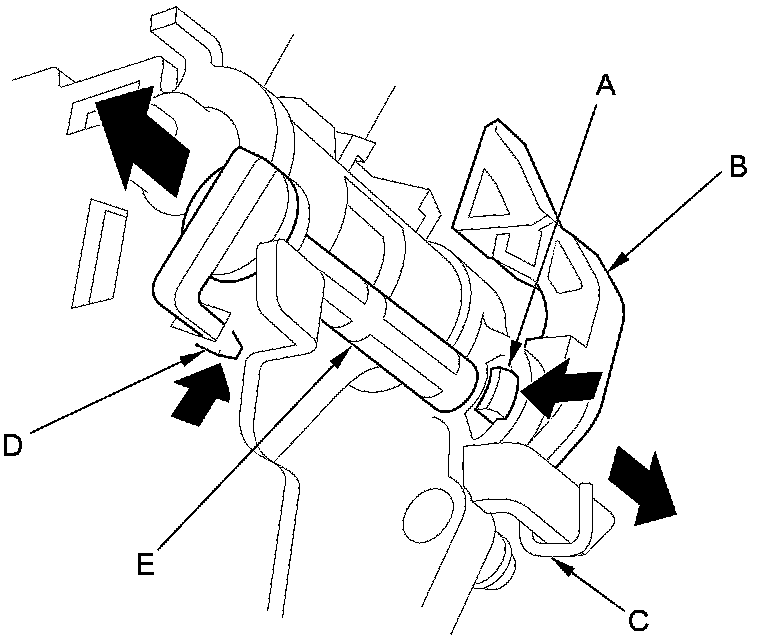 A
B
D
E
C