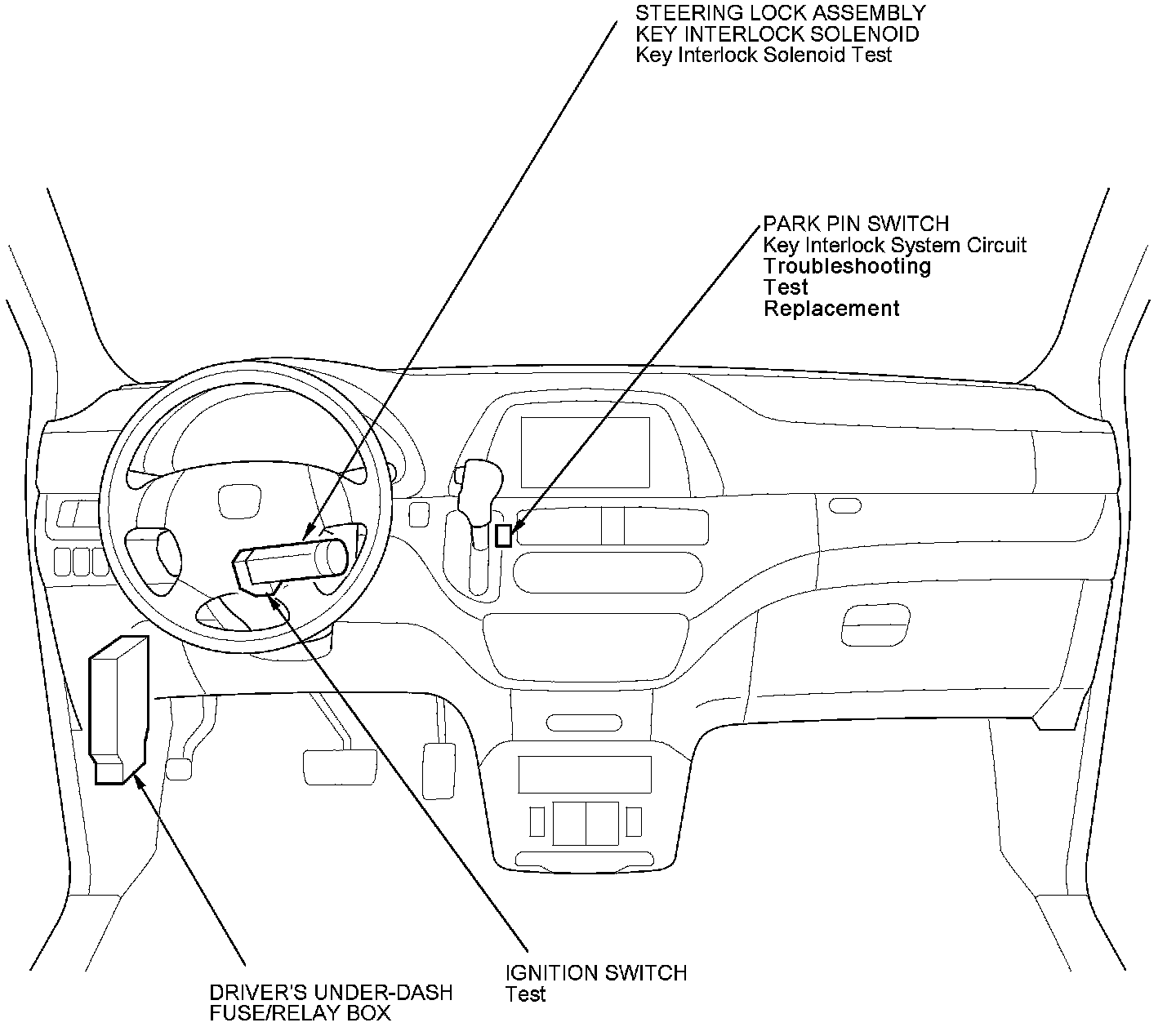 STEERING LOCK ASSEMBLY
KEY INTERLOCK SOLENOID
Key Interlock Solenoid Test

PARK PIN SWITCH
Key Interlock System Circuit
Troubleshooting
Test
Replacement

DRIVER'S UNDER-DASH
FUSE/RELAY BOX

IGNITION SWITCH
Test