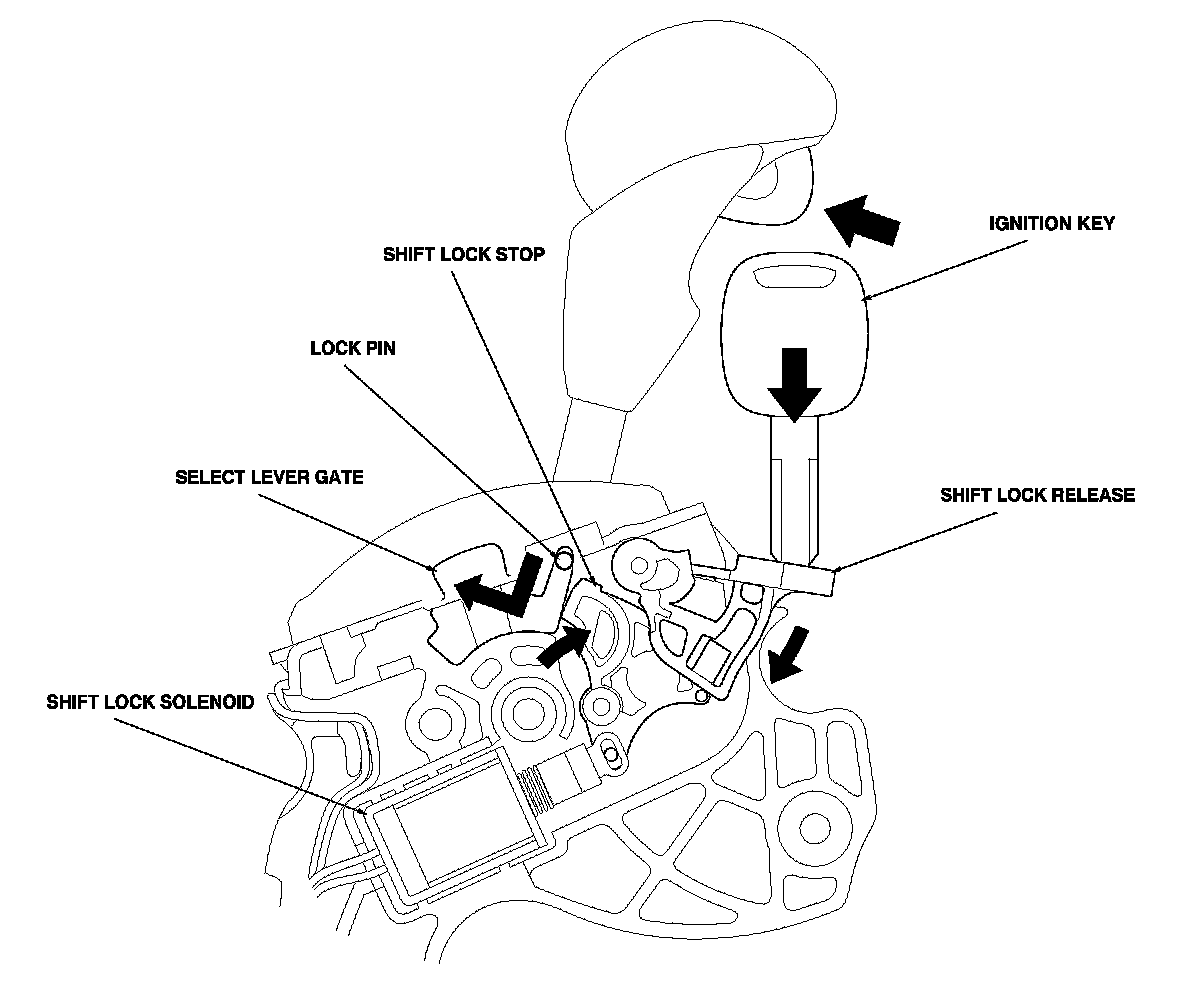 IGNITION KEY

SHIFT LOCK STOP

LOCK PIN

SELECT LEVER GATE

SHIFT LOCK RELEASE

SHIFT LOCK SOLENOID