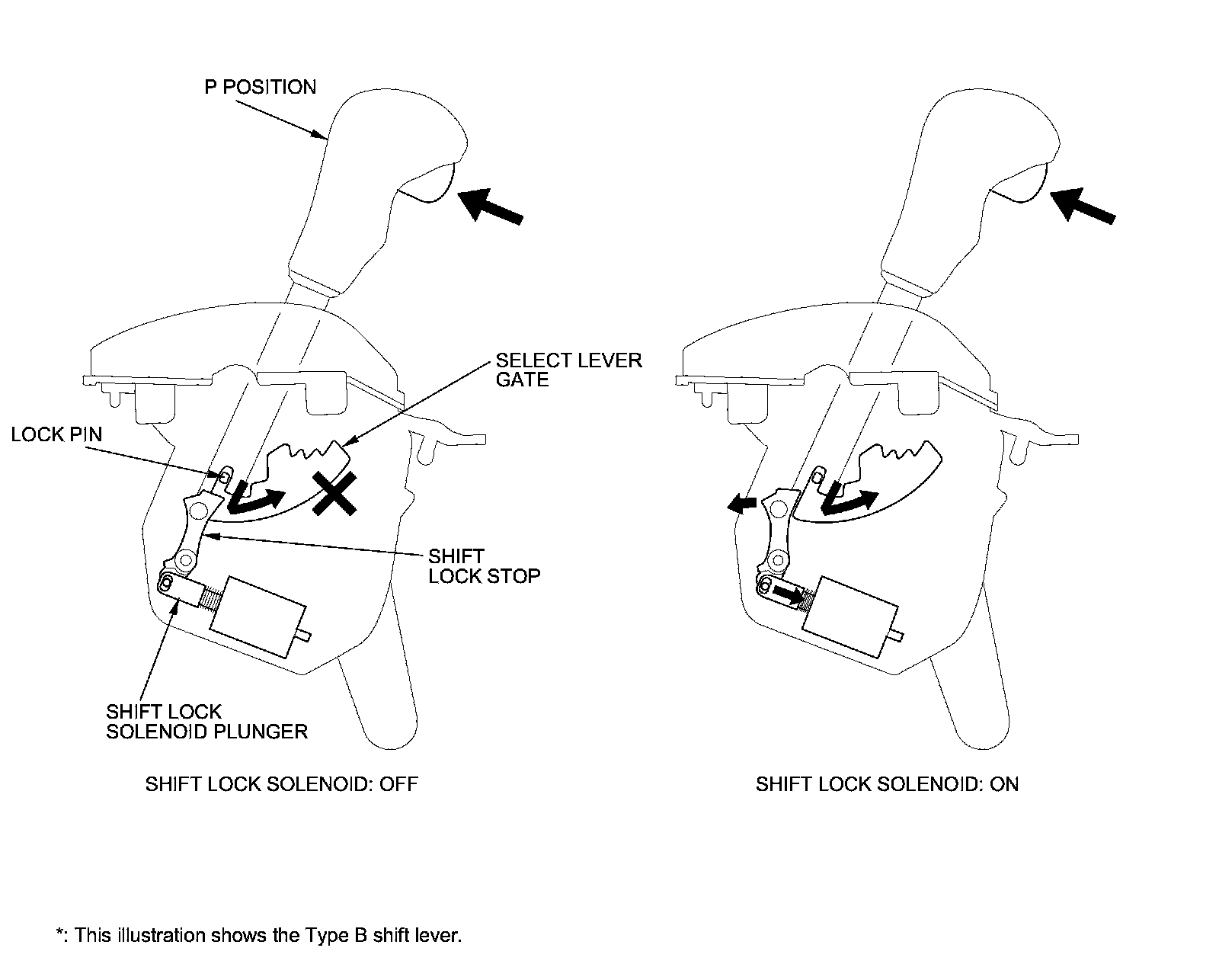 P POSITION

SELECT LEVER GATE

LOCK PIN

SHIFT LOCK STOP

SHIFT LOCK SOLENOID PLUNGER

SHIFT LOCK SOLENOID: OFF

SHIFT LOCK SOLENOID: ON

*: This illustration shows the Type B shift lever.