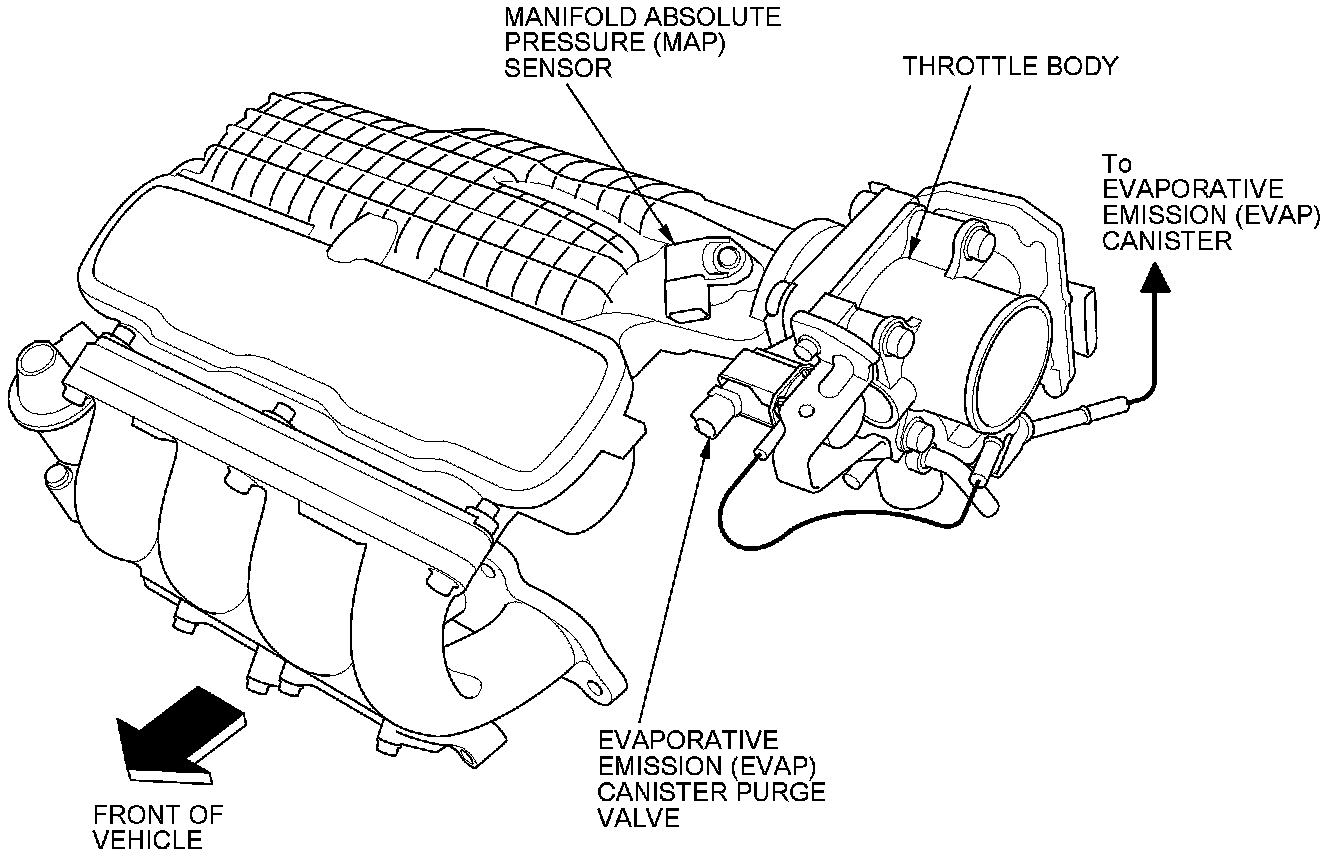 MANIFOLD ABSOLUTE PRESSURE (MAP) SENSOR

THROTTLE BODY

To EVAPORATIVE EMISSION (EVAP) CANISTER

EVAPORATIVE EMISSION (EVAP) CANISTER PURGE VALVE

FRONT OF VEHICLE