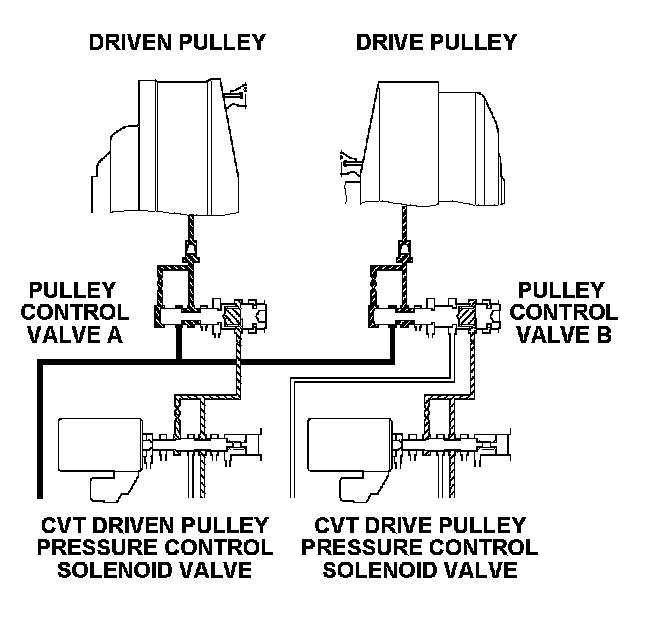 DRIVEN PULLEY

DRIVE PULLEY

PULLEY CONTROL VALVE A

PULLEY CONTROL VALVE B

CVT DRIVEN PULLEY PRESSURE CONTROL SOLENOID VALVE

CVT DRIVE PULLEY PRESSURE CONTROL SOLENOID VALVE