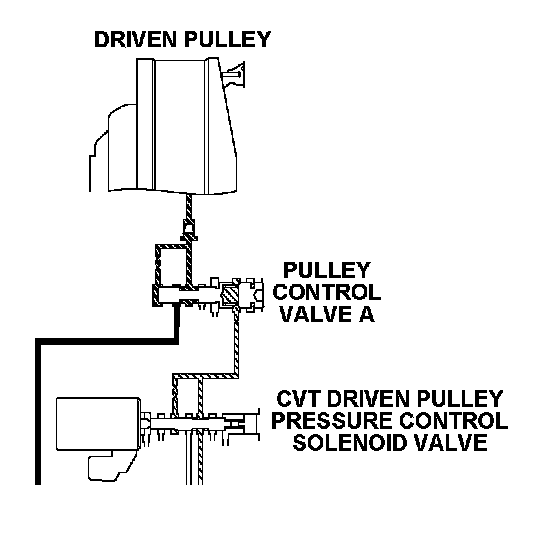 DRIVEN PULLEY

PULLEY CONTROL VALVE A

CVT DRIVEN PULLEY PRESSURE CONTROL SOLENOID VALVE