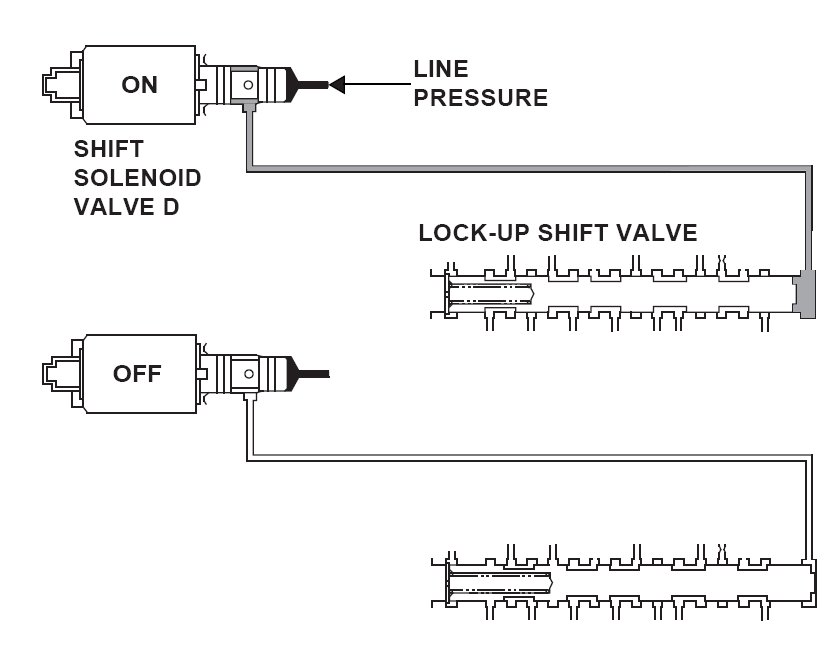 ON

LINE
PRESSURE

SHIFT
SOLENOID
VALVE D

LOCK-UP SHIFT VALVE

OFF