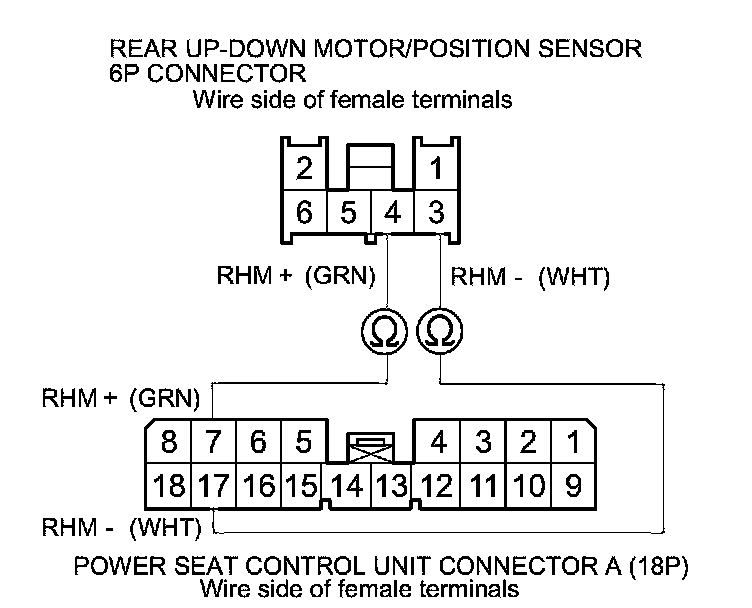 REAR UP-DOWN MOTOR/POSITION SENSOR
6P CONNECTOR
Wire side of female terminals

2 1
6 5 4 3

RHM + (GRN)
RHM - (WHT)

Ω Ω

RHM + (GRN)

8 7 6 5 4 3 2 1
18 17 16 15 14 13 12 11 10 9

RHM - (WHT)

POWER SEAT CONTROL UNIT CONNECTOR A (18P)
Wire side of female terminals