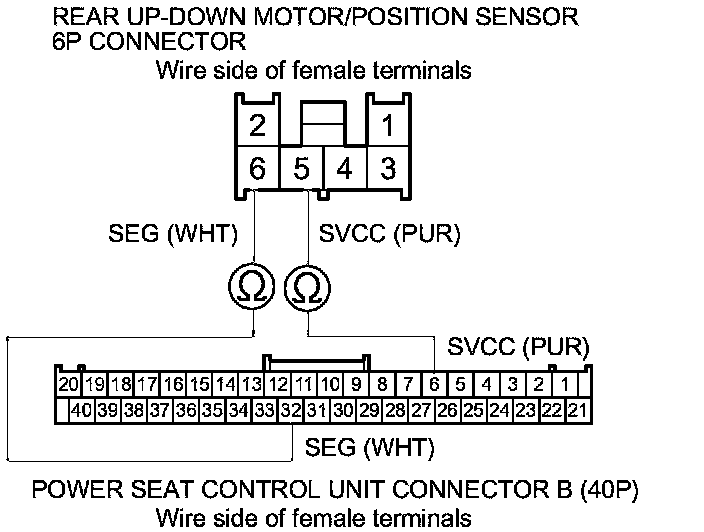 REAR UP-DOWN MOTOR/POSITION SENSOR 6P CONNECTOR

Wire side of female terminals

2 1
6 5 4 3

SEG (WHT)
SVCC (PUR)

Ω Ω

SVCC (PUR)

20 19 18 17 16 15 14 13 12 11 10 9 8 7 6 5 4 3 2 1
40 39 38 37 36 35 34 33 32 31 30 29 28 27 26 25 24 23 22 21

SEG (WHT)

POWER SEAT CONTROL UNIT CONNECTOR B (40P)

Wire side of female terminals