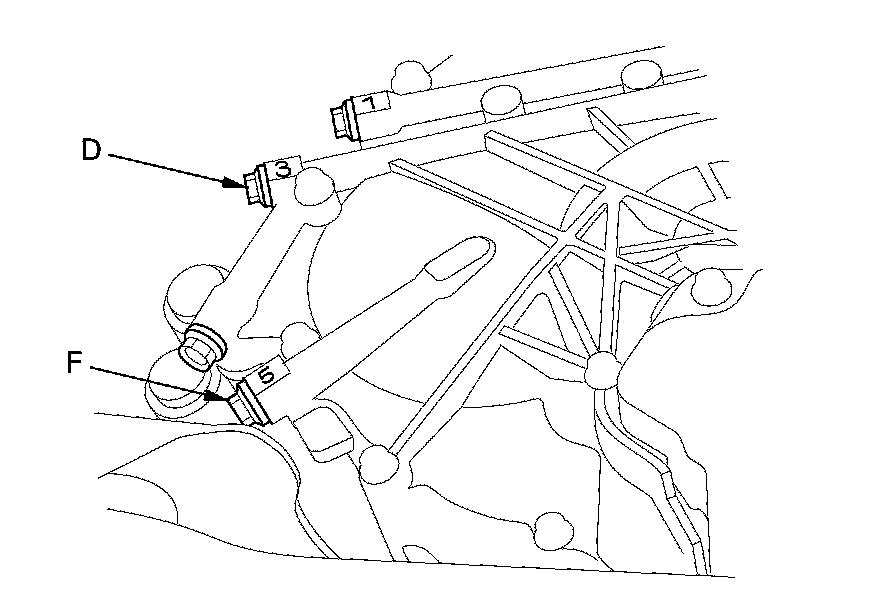 1
D
3
F
5