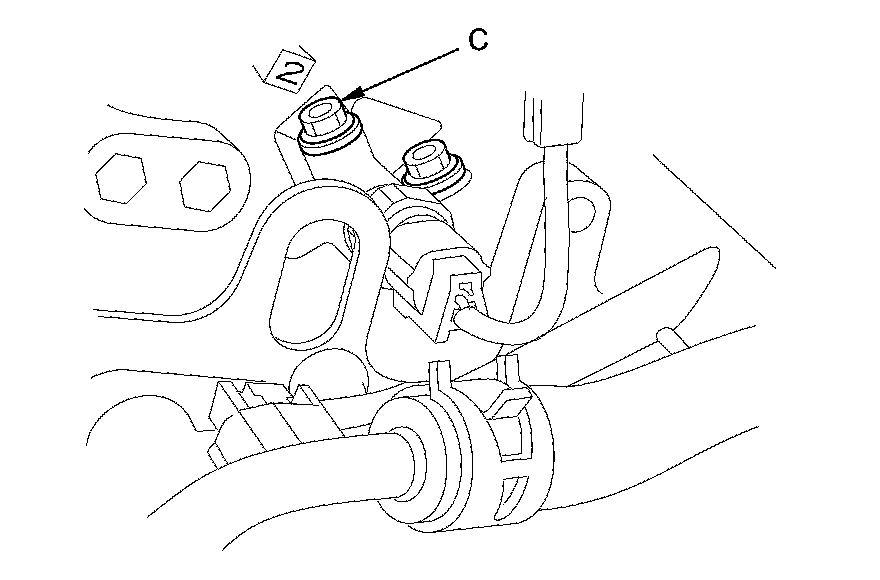 2

C