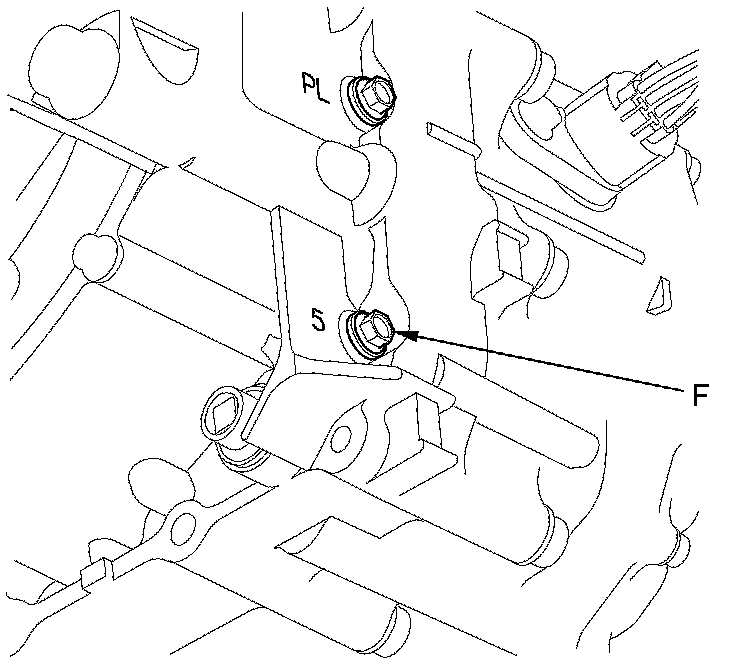 PL

5

F