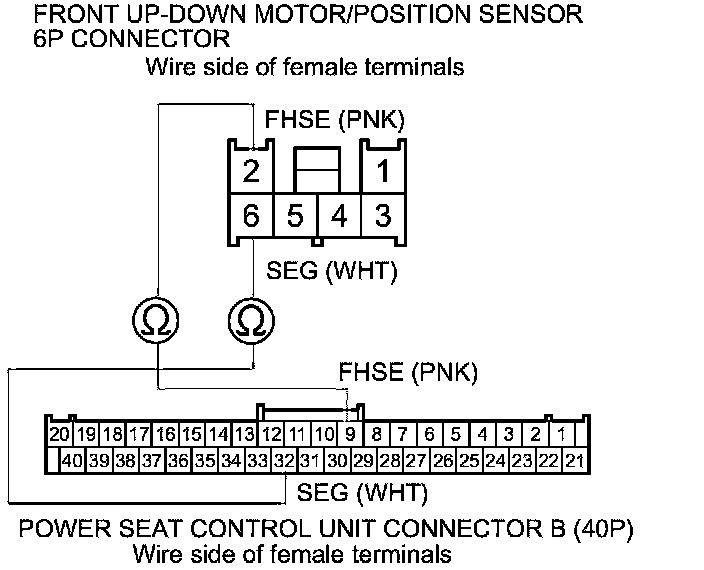 FRONT UP-DOWN MOTOR/POSITION SENSOR
6P CONNECTOR
Wire side of female terminals

FHSE (PNK)

2 1
6 5 4 3

SEG (WHT)

Ω Ω

FHSE (PNK)

20 19 18 17 16 15 14 13 12 11 10 9 8 7 6 5 4 3 2 1
40 39 38 37 36 35 34 33 32 31 30 29 28 27 26 25 24 23 22 21

SEG (WHT)

POWER SEAT CONTROL UNIT CONNECTOR B (40P)
Wire side of female terminals