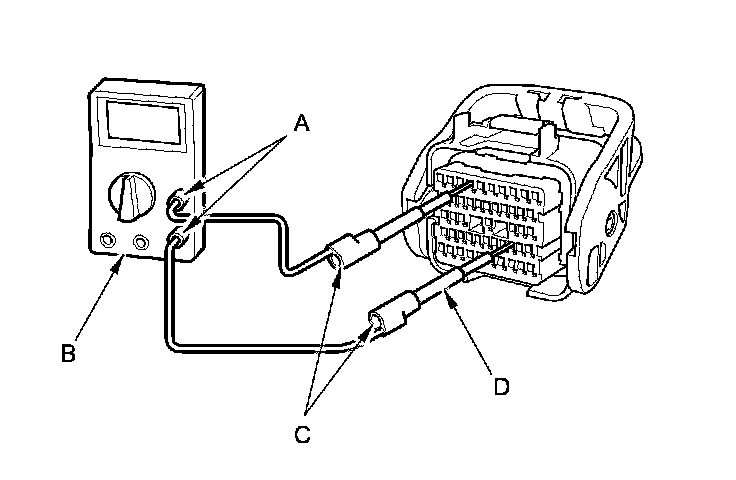 A

B

C

D