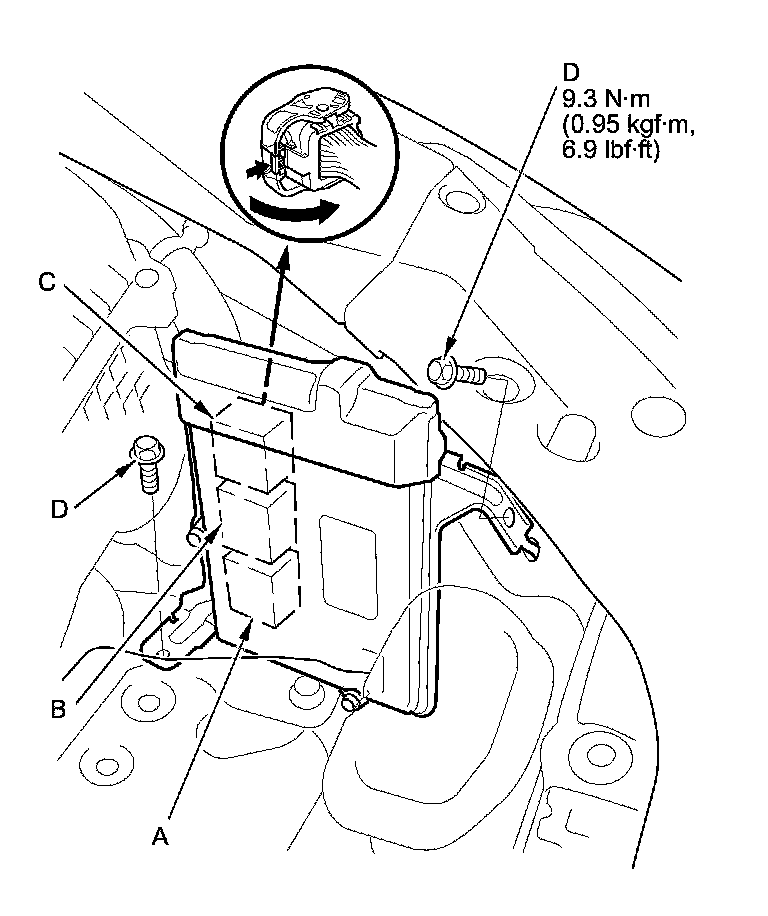 D
9.3 N·m
(0.95 kgf·m,
6.9 lbf·ft)

C

D

B

A