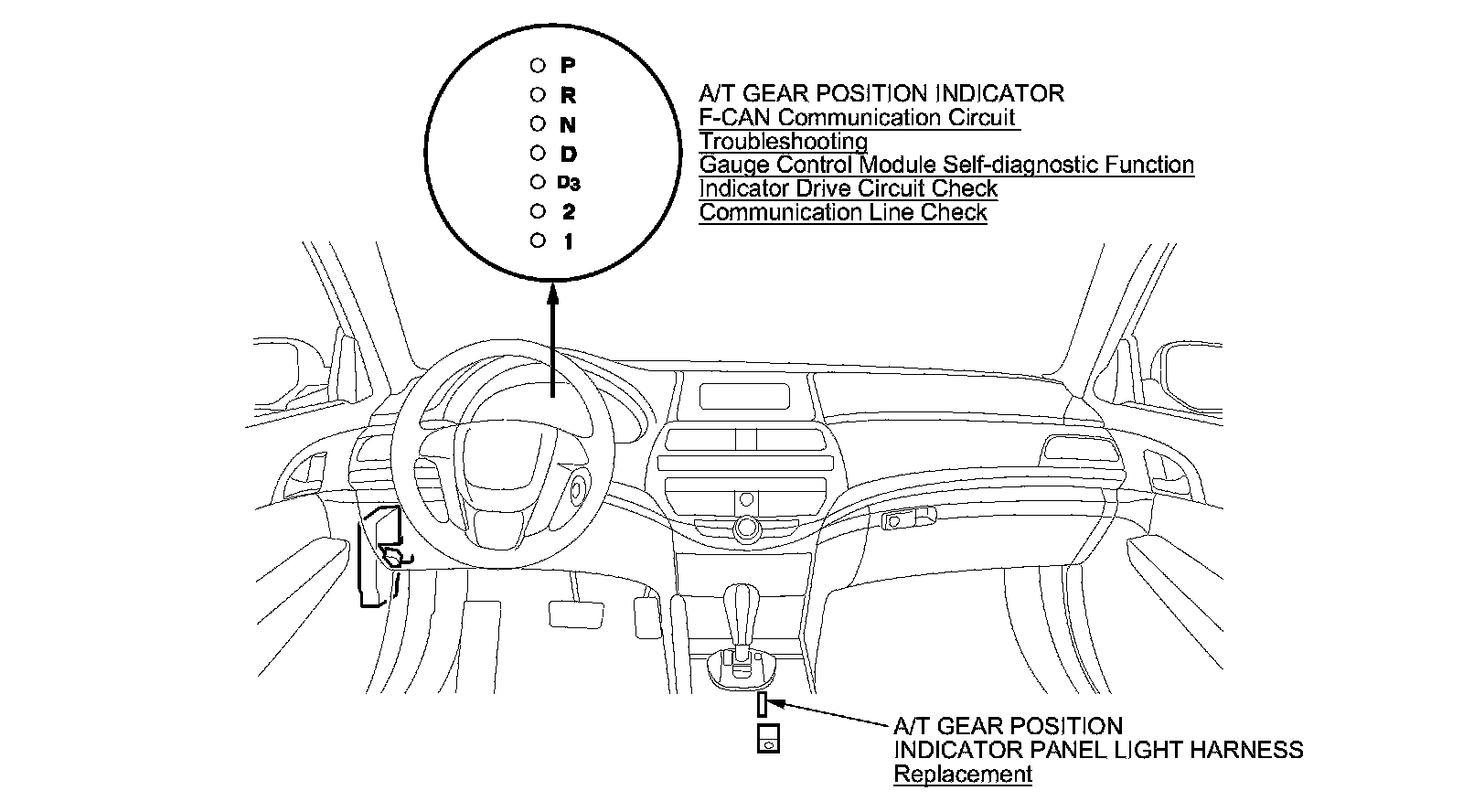 P
R
N
D
D3
2
1

A/T GEAR POSITION INDICATOR
F-CAN Communication Circuit
Troubleshooting
Gauge Control Module Self-diagnostic Function
Indicator Drive Circuit Check
Communication Line Check

A/T GEAR POSITION
INDICATOR PANEL LIGHT HARNESS
Replacement