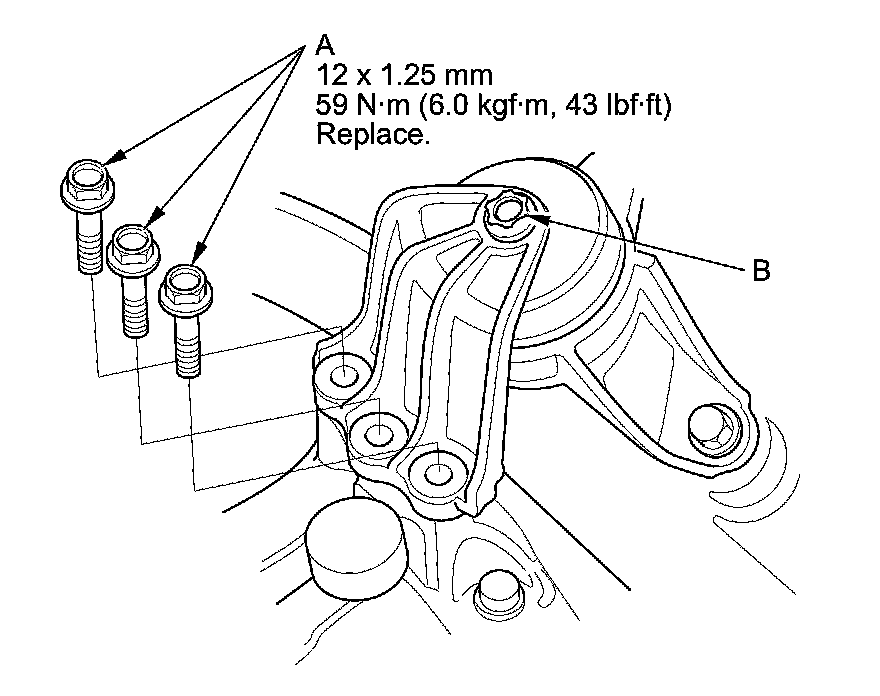 A
12 x 1.25 mm
59 N·m (6.0 kgf·m, 43 lbf·ft)
Replace.

B