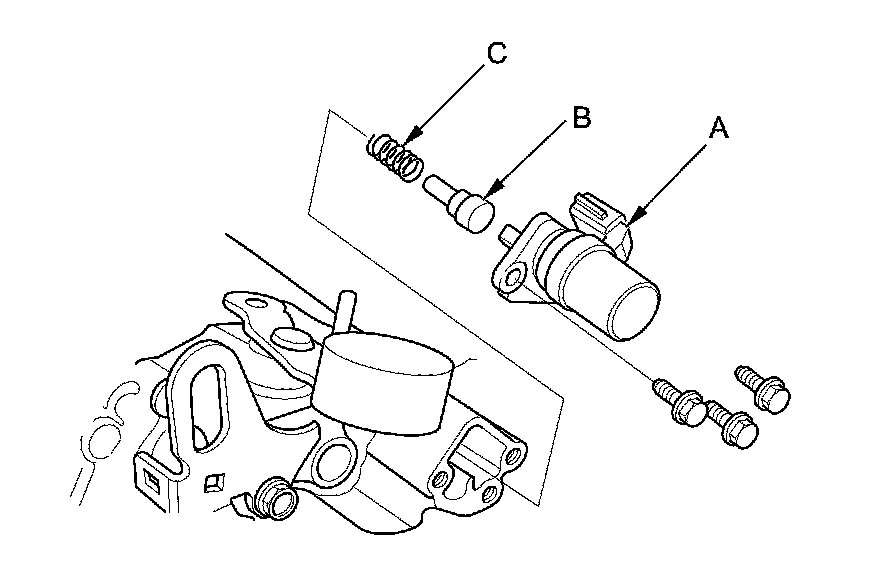 C
B
A