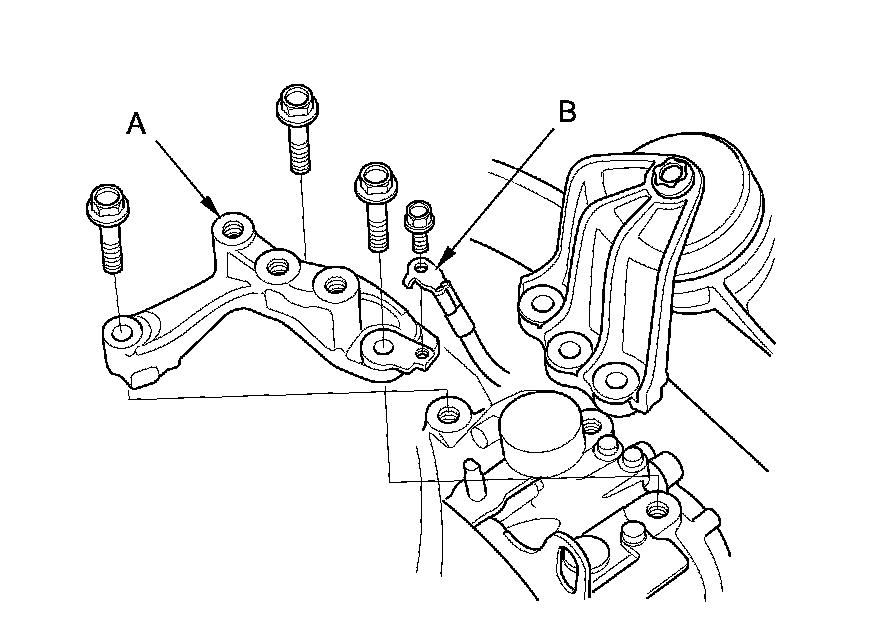 A
B