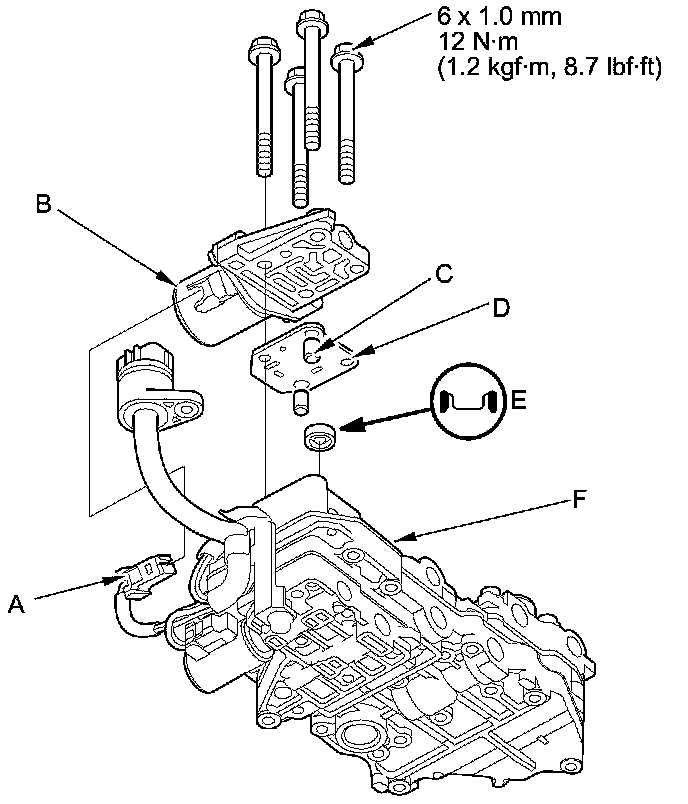 6 x 1.0 mm
12 N·m
(1.2 kgf·m, 8.7 lbf·ft)

B

C

D

E

F

A