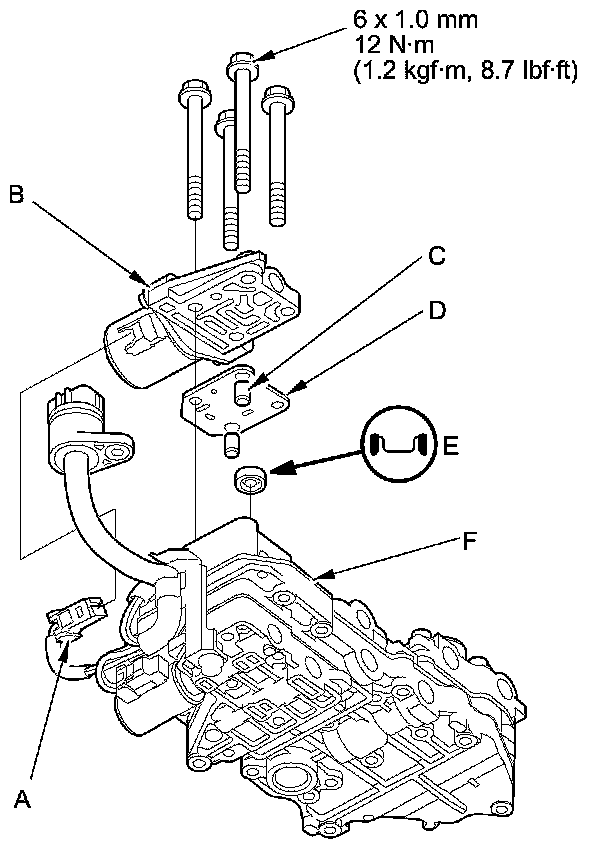 6 x 1.0 mm
12 N·m
(1.2 kgf·m, 8.7 lbf·ft)

B

C

D

E

F

A